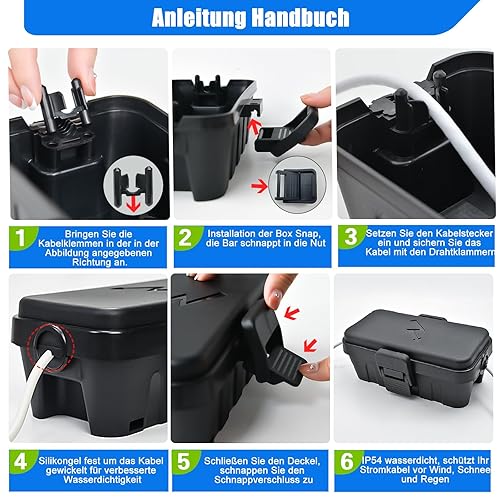 Anleitung Handbuch

1 Bringen Sie die Kabelklemmen in der in der Abbildung angegebenen Richtung an.

2 Installation der Box Snap, die Bar schnappt in die Nut

3 Setzen Sie den Kabelstecker ein und sichern Sie das Kabel mit den Drahtklammern

4 Silikongel fest um das Kabel gewickelt für verbesserte Wasserdichtigkeit

5 Schließen Sie den Deckel, schnappen Sie den Schnappverschluss zu

6 IP54 wasserdicht, schützt Ihr Stromkabel vor Wind, Schnee und Regen