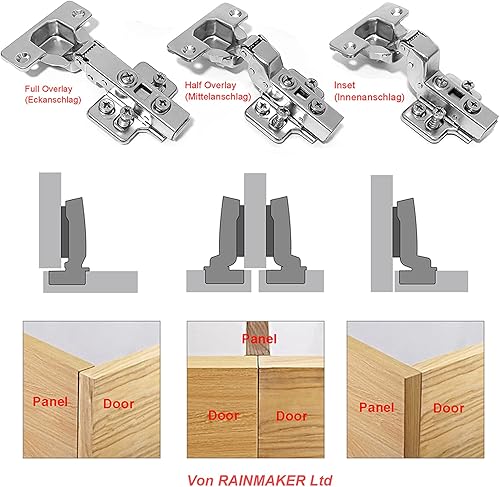 Full Overlay
(Eckanschlag)

Half Overlay
(Mittelanschlag)

Inset
(Innenanschlag)

Panel

Door

Panel

Door

Door

Panel

Door

Von RAINMAKER Ltd