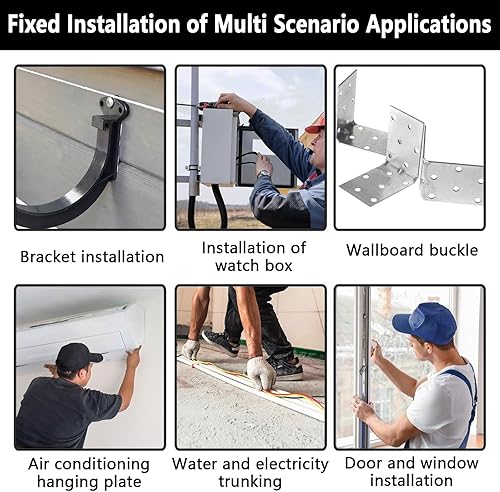 Fixed Installation of Multi Scenario Applications

Bracket installation

Installation of watch box

Wallboard buckle

Air conditioning hanging plate

Water and electricity trunking

Door and window installation