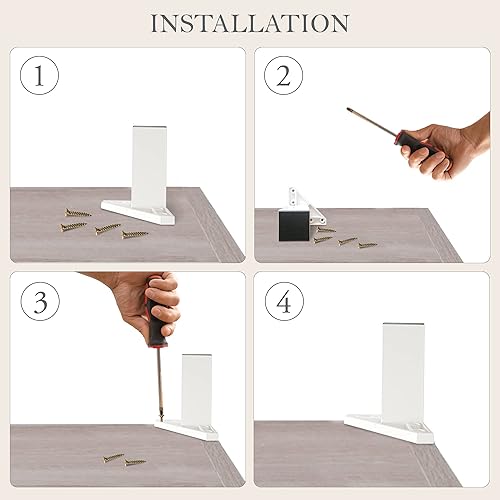 INSTALLATION

1

2

3

4