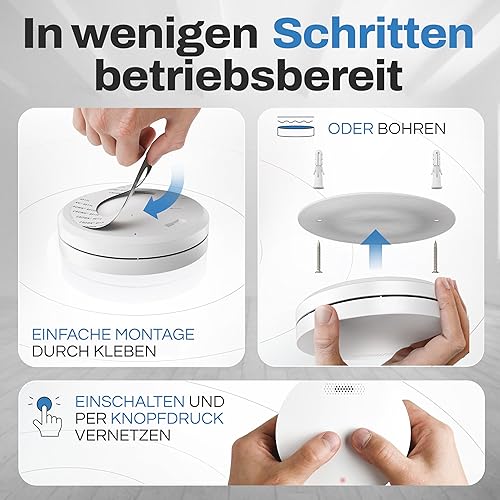 In wenigen Schritten betriebsbereit

EINFACHE MONTAGE DURCH KLEBEN

ODER BOHREN

EINSCHALTEN UND PER KNOPFDRUCK VERNETZEN