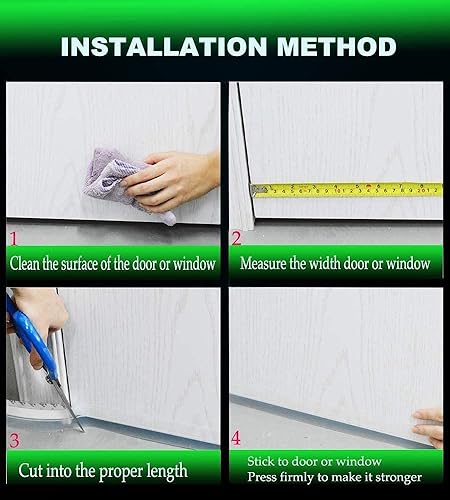 INSTALLATION METHOD

1
Clean the surface of the door or window

2
Measure the width door or window

3
Cut into the proper length

4
Stick to door or window
Press firmly to make it stronger