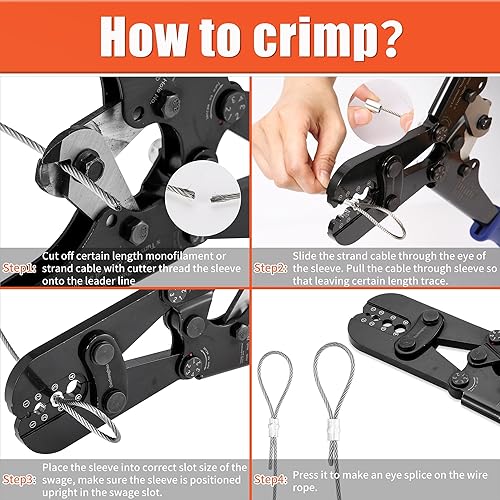 How to crimp?

Step1: Cut off certain length monofilament or strand cable with cutter thread the sleeve onto the leader line

Step2: Slide the strand cable through the eye of the sleeve. Pull the cable through sleeve so that leaving certain length trace.

Step3: Place the sleeve into correct slot size of the swage, make sure the sleeve is positioned upright in the swage slot.

Step4: Press it to make an eye splice on the wire rope.