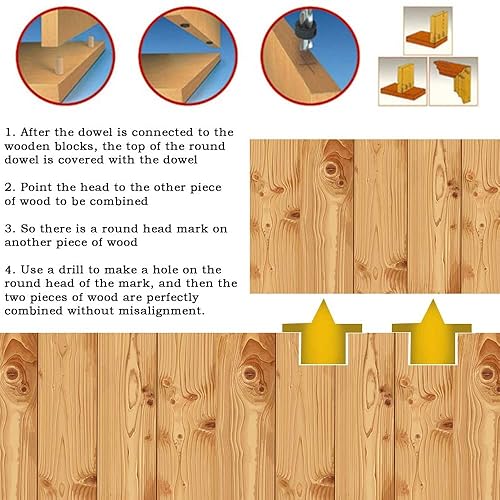 1. After the dowel is connected to the wooden blocks, the top of the round dowel is covered with the dowel

2. Point the head to the other piece of wood to be combined

3. So there is a round head mark on another piece of wood

4. Use a drill to make a hole on the round head of the mark, and then the two pieces of wood are perfectly combined without misalignment.