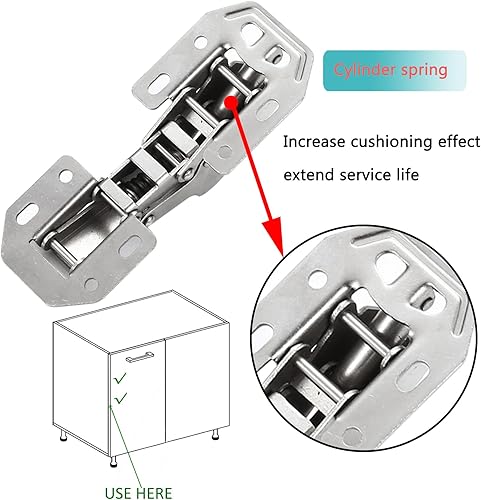 Cylinder spring

Increase cushioning effect

extend service life

USE HERE