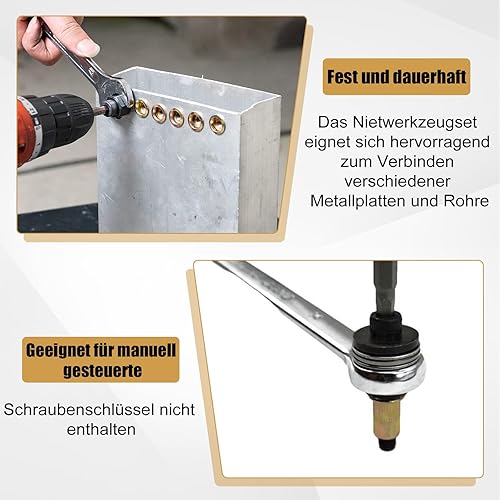 Fest und dauerhaft

Das Nietwerkzeugset eignet sich hervorragend zum Verbinden verschiedener Metallplatten und Rohre

Geeignet für manuell gesteuerte

Schraubenschlüssel nicht enthalten