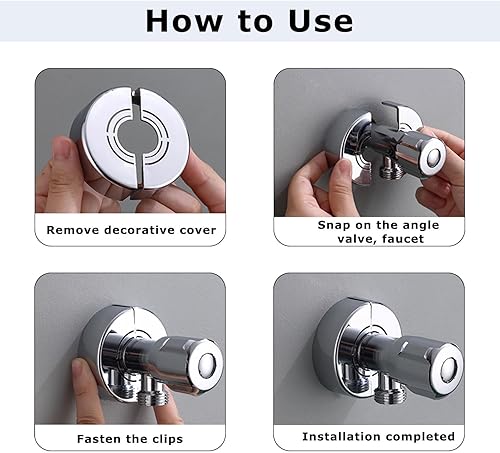 How to Use

Remove decorative cover

Snap on the angle valve, faucet

Fasten the clips

Installation completed