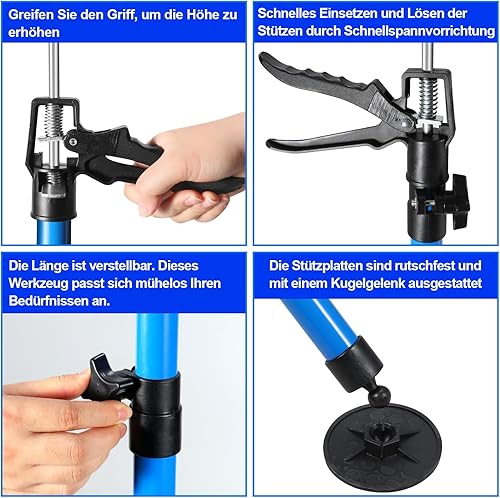 Greifen Sie den Griff, um die Höhe zu erhöhen

Schnelles Einsetzen und Lösen der Stützen durch Schnellspannvorrichtung

Die Länge ist verstellbar. Dieses Werkzeug passt sich mühelos Ihren Bedürfnissen an.

Die Stützplatten sind rutschfest und mit einem Kugelgelenk ausgestattet