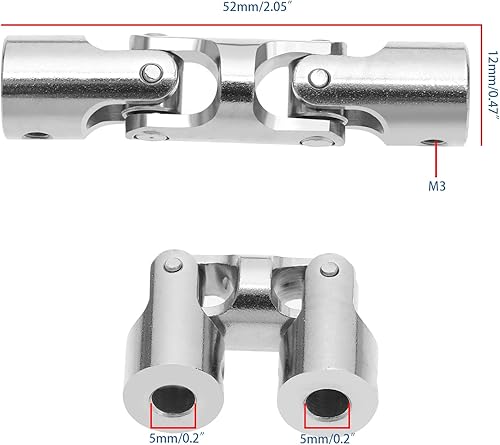 52mm/2.05″

12mm/0.47″

M3

5mm/0.2″

5mm/0.2″