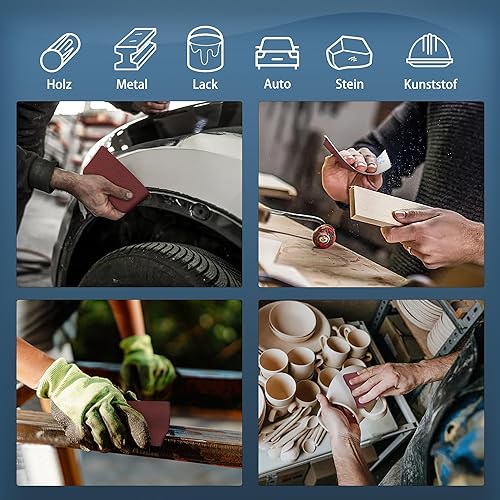 Holz Metal Lack Auto Stein Kunststof