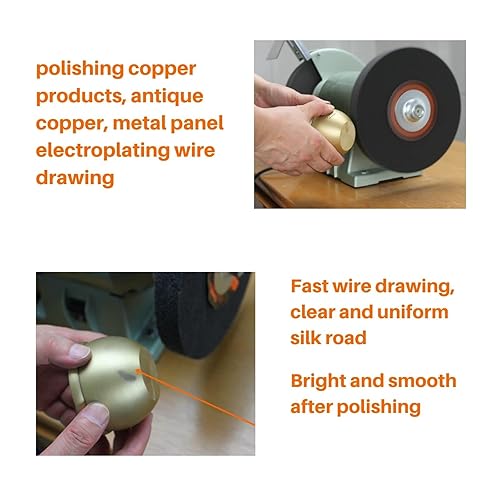 polishing copper products, antique copper, metal panel electroplating wire drawing

Fast wire drawing, clear and uniform silk road

Bright and smooth after polishing