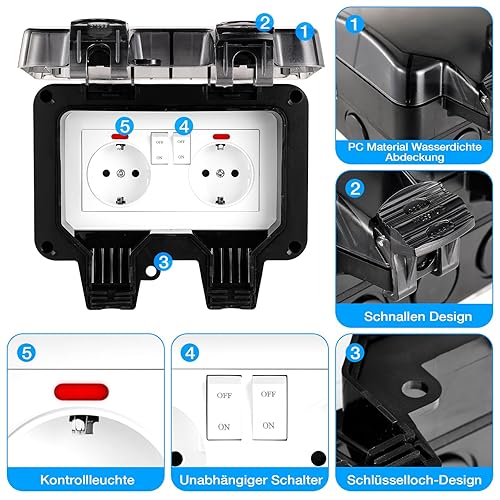 2 1

5 4

OFF ON OFF ON

3

1

PC Material Wasserdichte Abdeckung

2

Schnallen Design

5

Kontrollleuchte

4

OFF ON OFF ON

Unabhängiger Schalter

3

Schlüsselloch-Design