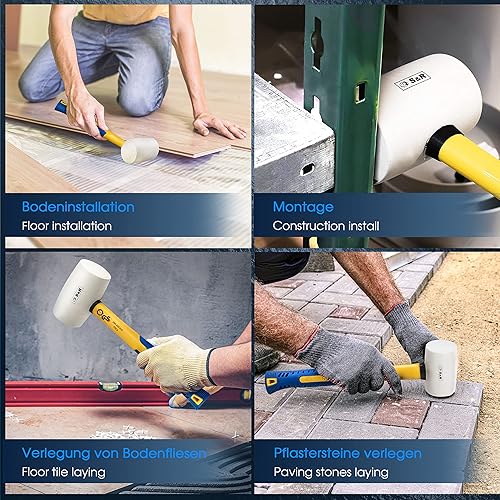 Bodeninstallation
Floor installation

S&R

Montage
Construction install

Verlegung von Bodenfliesen
Floor tile laying

Pflastersteine verlegen
Paving stones laying