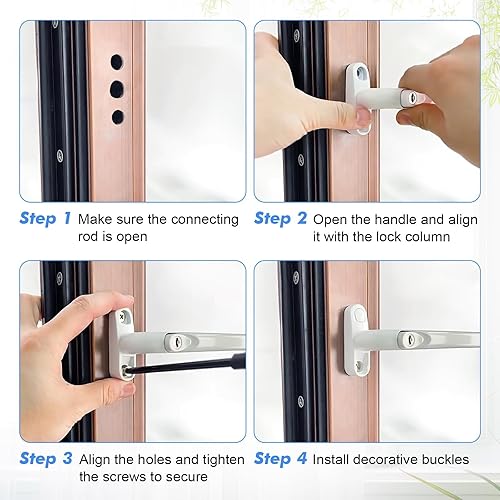 Step 1 Make sure the connecting rod is open

Step 2 Open the handle and align it with the lock column

Step 3 Align the holes and tighten the screws to secure

Step 4 Install decorative buckles