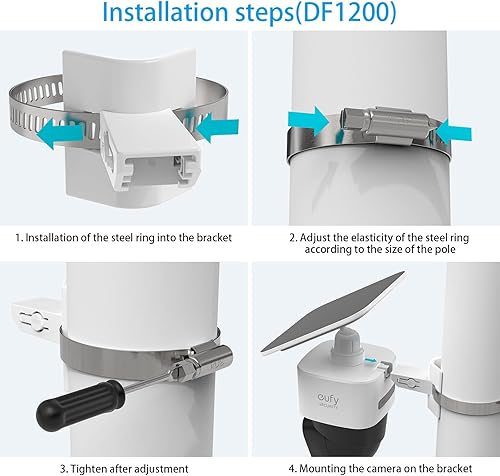 Installation steps(DF1200)

1. Installation of the steel ring into the bracket

2. Adjust the elasticity of the steel ring according to the size of the pole

3. Tighten after adjustment

eufy SECURITY

4. Mounting the camera on the bracket