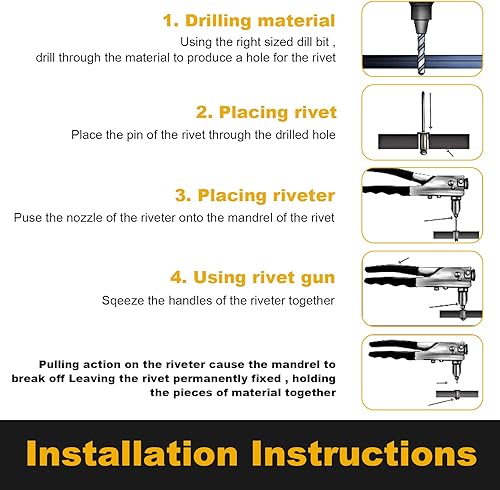 1. Drilling material

Using the right sized dill bit , drill through the material to produce a hole for the rivet

2. Placing rivet

Place the pin of the rivet through the drilled hole

3. Placing riveter

Puse the nozzle of the riveter onto the mandrel of the rivet

4. Using rivet gun

Sqeeze the handles of the riveter together

Pulling action on the riveter cause the mandrel to break off Leaving the rivet permanently fixed , holding the pieces of material together

Installation Instructions