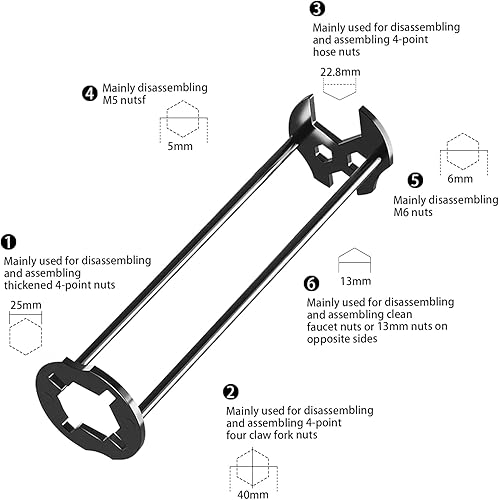 3
Mainly used for disassembling and assembling 4-point hose nuts

22.8mm

4 Mainly disassembling M5 nutsf

5mm

6mm

5
Mainly disassembling M6 nuts

1
Mainly used for disassembling and assembling thickened 4-point nuts

25mm

13mm

6
Mainly used for disassembling and assembling clean faucet nuts or 13mm nuts on opposite sides

2
Mainly used for disassembling and assembling 4-point four claw fork nuts

40mm