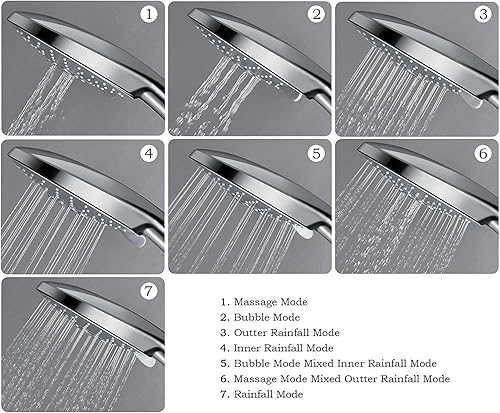 1
2
3
4
5
6
7

1. Massage Mode
2. Bubble Mode
3. Outter Rainfall Mode
4. Inner Rainfall Mode
5. Bubble Mode Mixed Inner Rainfall Mode
6. Massage Mode Mixed Outter Rainfall Mode
7. Rainfall Mode