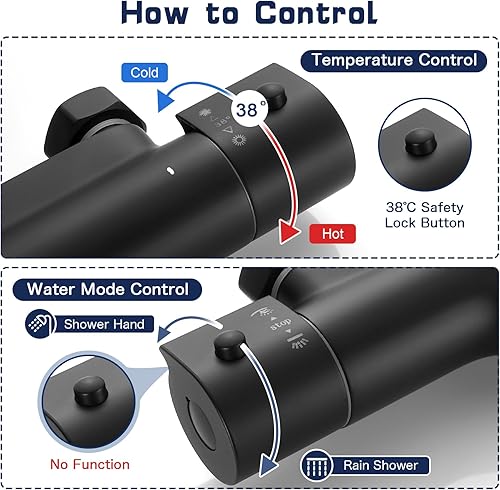 How to Control

Temperature Control

Cold

38°

38°

Hot

38°C Safety Lock Button

Water Mode Control

Shower Hand

stop

No Function

Rain Shower