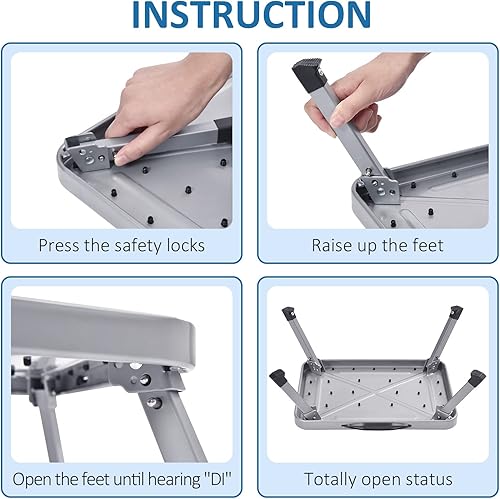 INSTRUCTION

Press the safety locks

Raise up the feet

Open the feet until hearing "DI"

Totally open status