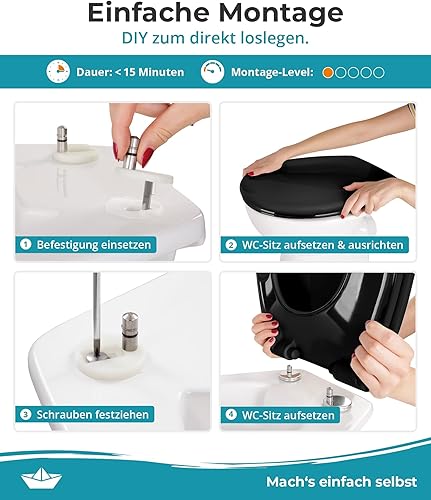 Einfache Montage
DIY zum direkt loslegen.

Dauer: < 15 Minuten
Montage-Level:

1 Befestigung einsetzen

2 WC-Sitz aufsetzen & ausrichten

3 Schrauben festziehen

4 WC-Sitz aufsetzen

Mach's einfach selbst