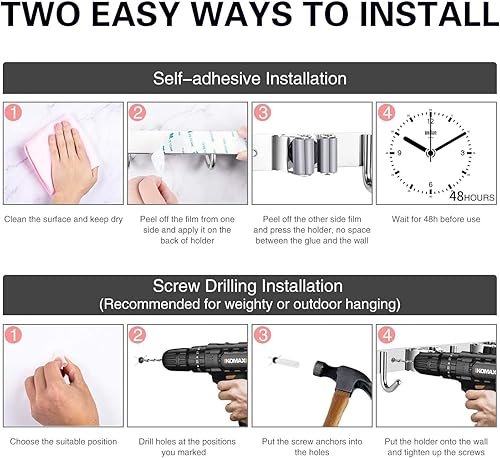 TWO EASY WAYS TO INSTALL

Self–adhesive Installation

1

Clean the surface and keep dry

2

Peel off the film from one side and apply it on the back of holder

3

Peel off the other side film and press the holder, no space between the glue and the wall

4

12
3
6
9
48HOURS

Wait for 48h before use

Screw Drilling Installation
(Recommended for weighty or outdoor hanging)

1

Choose the suitable position

2

KOMAX

Drill holes at the positions you marked

3

Put the screw anchors into the holes

4

KOMAX

Put the holder onto the wall and tighten up the screws