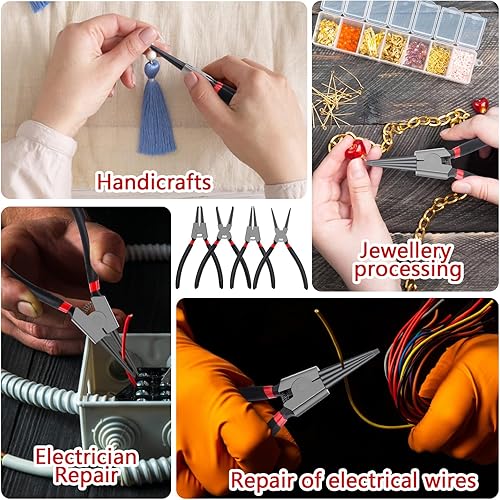 Handicrafts

Jewellery processing

Electrician Repair

Repair of electrical wires