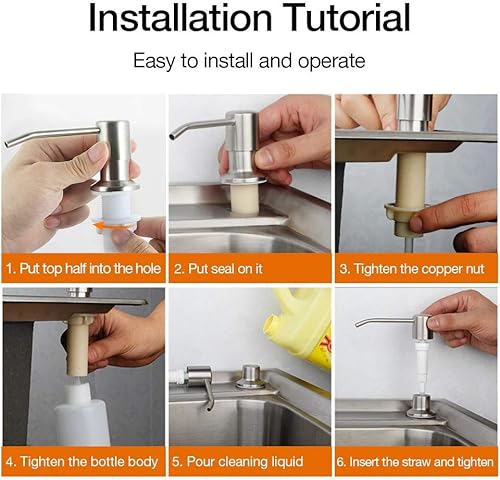 Installation Tutorial

Easy to install and operate

1. Put top half into the hole

2. Put seal on it

3. Tighten the copper nut

4. Tighten the bottle body

5. Pour cleaning liquid

6. Insert the straw and tighten