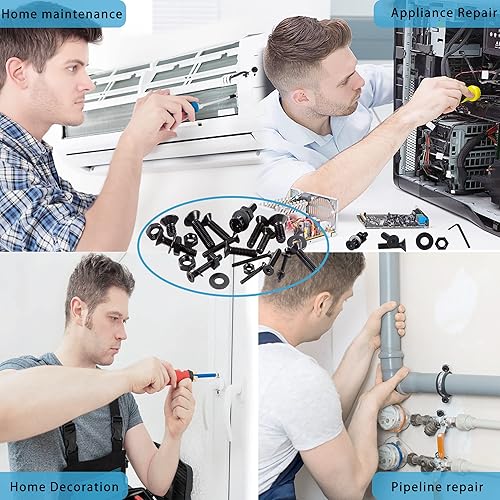 Home maintenance

Appliance Repair

Home Decoration

Pipeline repair