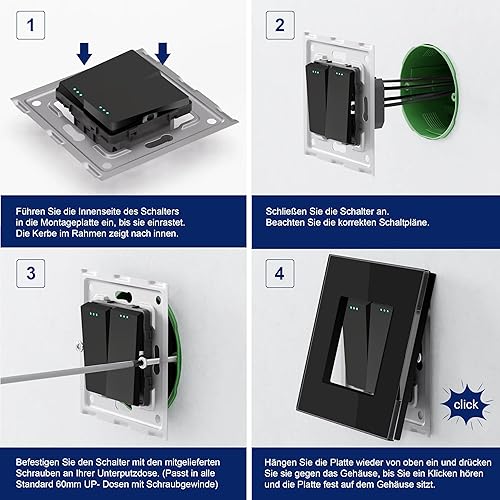 1

Führen Sie die Innenseite des Schalters in die Montageplatte ein, bis sie einrastet. Die Kerbe im Rahmen zeigt nach innen.

2

Schließen Sie die Schalter an. Beachten Sie die korrekten Schaltpläne.

3

Befestigen Sie den Schalter mit den mitgelieferten Schrauben an Ihrer Unterputzdose. (Passt in alle Standard 60mm UP- Dosen mit Schraubgewinde)

4

click

Hängen Sie die Platte wieder von oben ein und drücken Sie sie gegen das Gehäuse, bis Sie ein Klicken hören und die Platte fest auf dem Gehäuse sitzt.