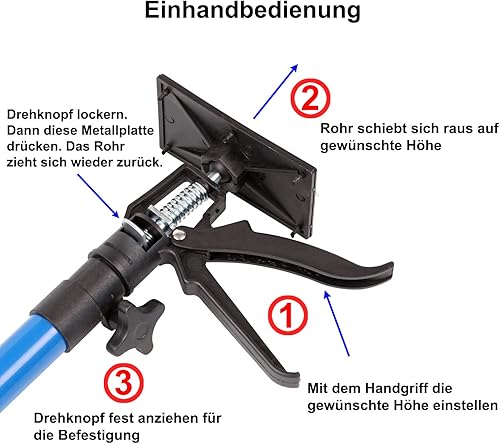 Einhandbedienung

Drehknopf lockern. Dann diese Metallplatte drücken. Das Rohr zieht sich wieder zurück.

2

Rohr schiebt sich raus auf gewünschte Höhe

1

Mit dem Handgriff die gewünschte Höhe einstellen

3

Drehknopf fest anziehen für die Befestigung