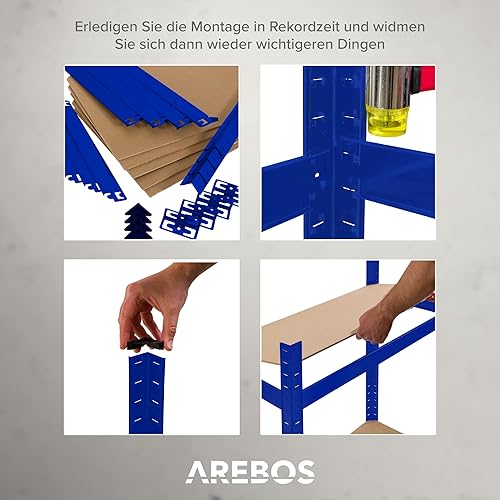 Erledigen Sie die Montage in Rekordzeit und widmen Sie sich dann wieder wichtigeren Dingen

AREBOS