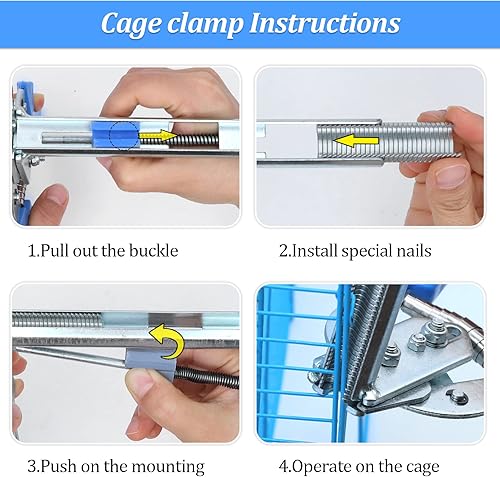 Cage clamp Instructions

1.Pull out the buckle

2.Install special nails

3.Push on the mounting

4.Operate on the cage