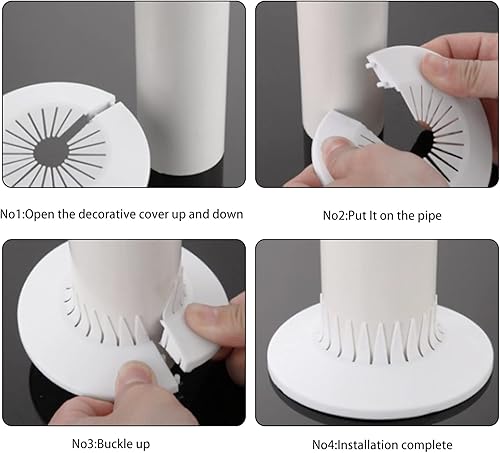 No1:Open the decorative cover up and down

No2:Put It on the pipe

No3:Buckle up

No4:Installation complete