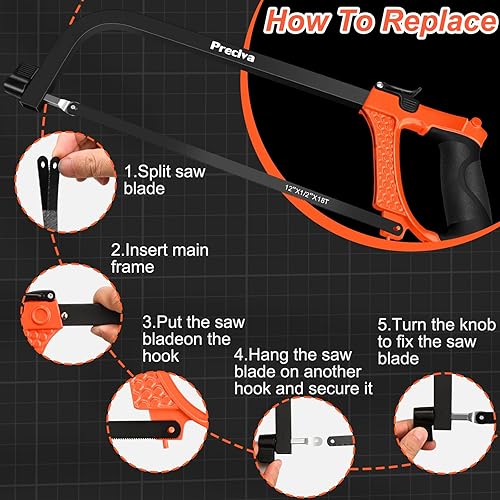 How To Replace

Preciva

12"X1/2"X18T

1.Split saw blade

2.Insert main frame

3.Put the saw bladeon the hook

4.Hang the saw blade on another hook and secure it

5.Turn the knob to fix the saw blade