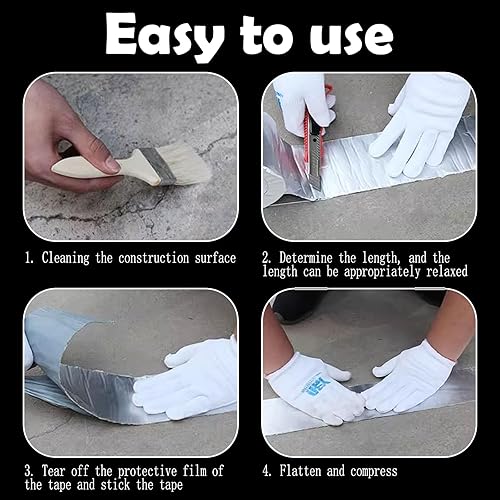 Easy to use

1. Cleaning the construction surface

2. Determine the length, and the length can be appropriately relaxed

3. Tear off the protective film of the tape and stick the tape

4. Flatten and compress