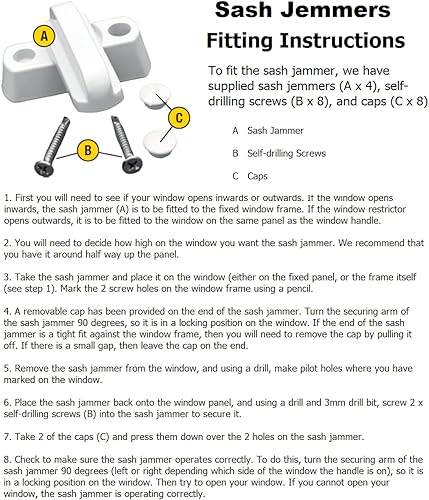 A

C

B

Sash Jemmers
Fitting Instructions

To fit the sash jammer, we have supplied sash jemmers (A x 4), self-drilling screws (B x 8), and caps (C x 8)

A Sash Jammer

B Self-drilling Screws

C Caps

1. First you will need to see if your window opens inwards or outwards. If the window opens inwards, the sash jammer (A) is to be fitted to the fixed window frame. If the window restrictor opens outwards, it is to be fitted to the window on the same panel as the window handle.

2. You will need to decide how high on the window you want the sash jammer. We recommend that you have it around half way up the panel.

3. Take the sash jammer and place it on the window (either on the fixed panel, or the frame itself (see step 1). Mark the 2 screw holes on the window frame using a pencil.

4. A removable cap has been provided on the end of the sash jammer. Turn the securing arm of the sash jammer 90 degrees, so it is in a locking position on the window. If the end of the sash jammer is a tight fit against the window frame, then you will need to remove the cap by pulling it off. If there is a small gap, then leave the cap on the end.

5. Remove the sash jammer from the window, and using a drill, make pilot holes where you have marked on the window.

6. Place the sash jammer back onto the window panel, and using a drill and 3mm drill bit, screw 2 x self-drilling screws (B) into the sash jammer to secure it.

7. Take 2 of the caps (C) and press them down over the 2 holes on the sash jammer.

8. Check to make sure the sash jammer operates correctly. To do this, turn the securing arm of the sash jammer 90 degrees (left or right depending which side of the window the handle is on), so it is in a locking position on the window. Then try to open your window. If you cannot open your window, the sash jammer is operating correctly.