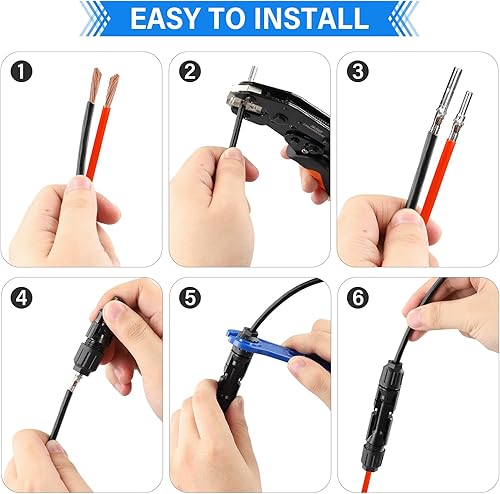 EASY TO INSTALL

1

2

3

4

5

6