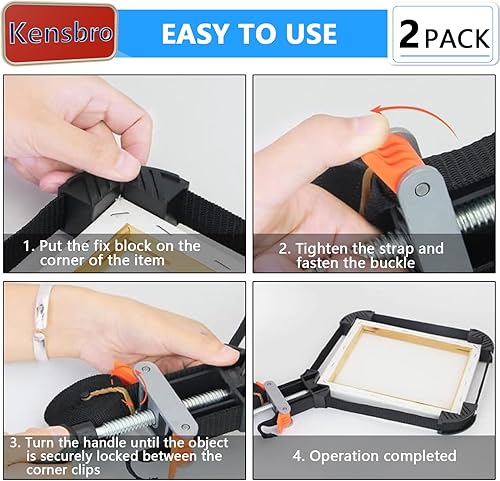 Kensbro

EASY TO USE

2 PACK

1. Put the fix block on the corner of the item

2. Tighten the strap and fasten the buckle

3. Turn the handle until the object is securely locked between the corner clips

4. Operation completed