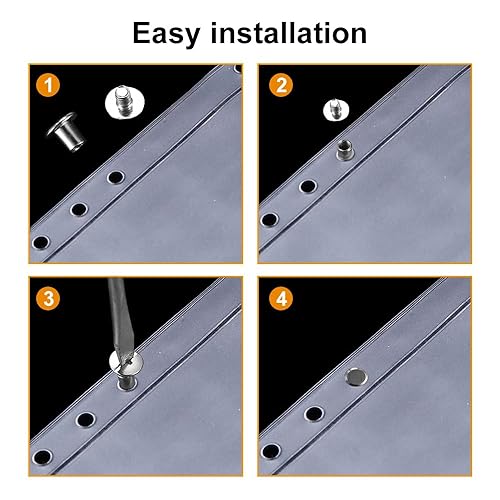 Easy installation

1

2

3

4