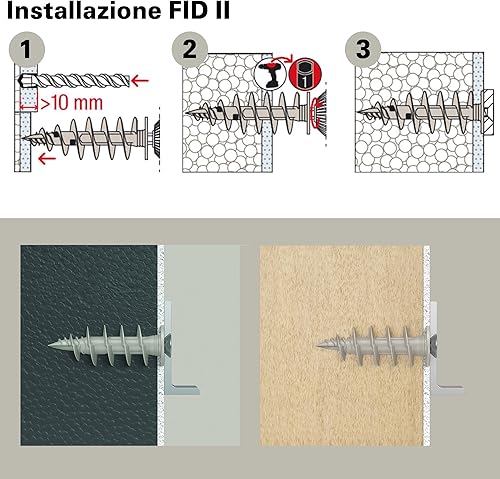 Installazione FID II

1

>10 mm

2

1

3