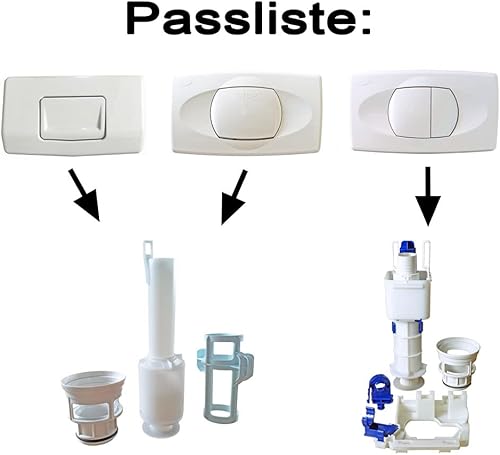 Passliste: