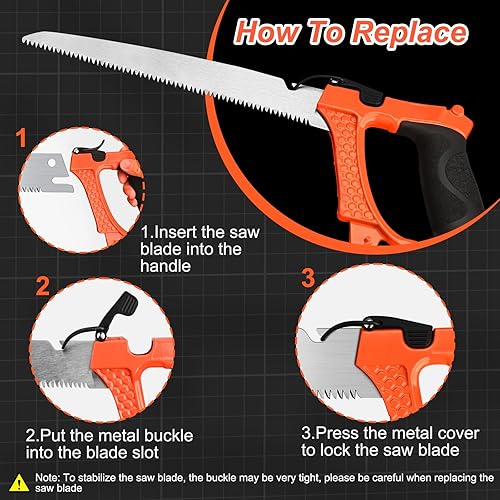 How To Replace

1

1.Insert the saw blade into the handle

2

2.Put the metal buckle into the blade slot

3

3.Press the metal cover to lock the saw blade

Note: To stabilize the saw blade, the buckle may be very tight, please be careful when replacing the saw blade