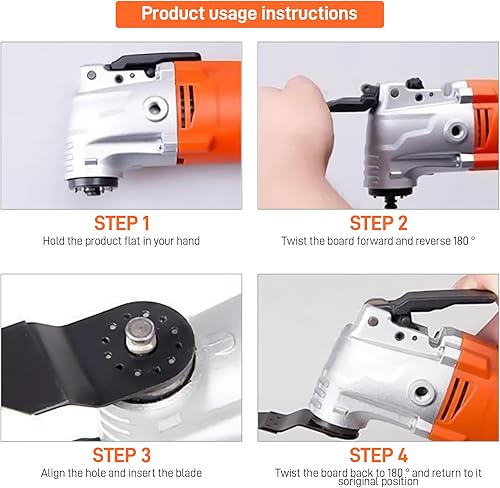 Product usage instructions

STEP 1
Hold the product flat in your hand

STEP 2
Twist the board forward and reverse 180 °

STEP 3
Align the hole and insert the blade

STEP 4
Twist the board back to 180 ° and return to it soriginal position