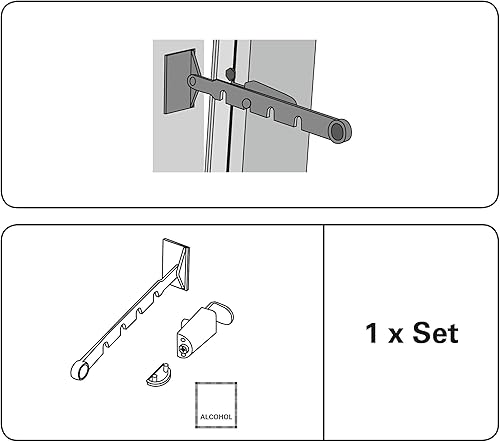 ALCOHOL

1 x Set