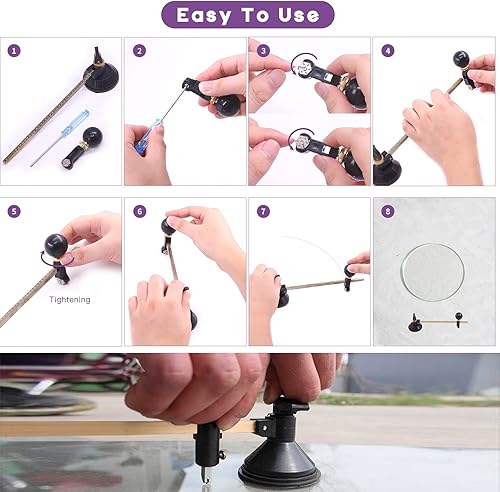 Easy To Use

1

2

3

4

5

Tightening

6

7

8