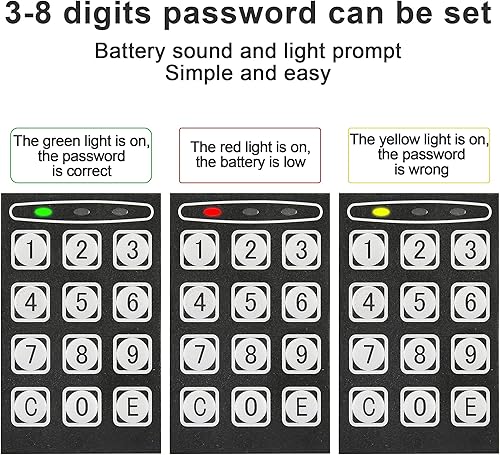 3-8 digits password can be set

Battery sound and light prompt
Simple and easy

The green light is on, the password is correct

The red light is on, the battery is low

The yellow light is on, the password is wrong

1 2 3
4 5 6
7 8 9
C 0 E

1 2 3
4 5 6
7 8 9
C 0 E

1 2 3
4 5 6
7 8 9
C 0 E