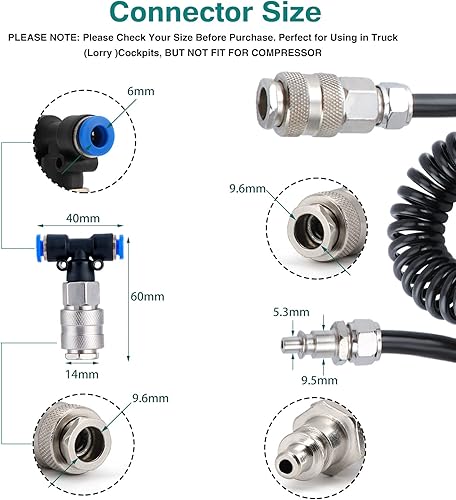 Connector Size

PLEASE NOTE: Please Check Your Size Before Purchase. Perfect for Using in Truck (Lorry )Cockpits, BUT NOT FIT FOR COMPRESSOR

6mm

40mm

60mm

14mm

9.6mm

9.6mm

5.3mm

9.5mm