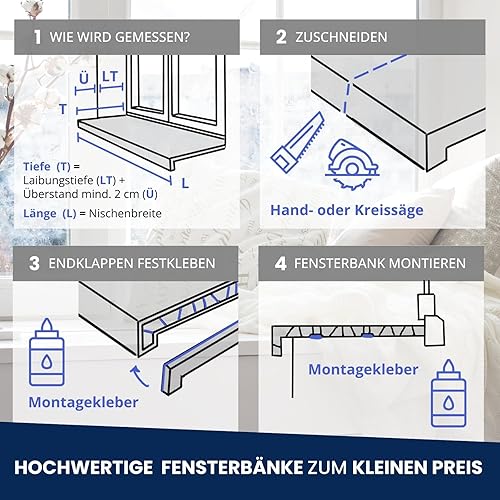 1 WIE WIRD GEMESSEN?

Ü LT

T

L

Tiefe (T) = Laibungstiefe (LT) + Überstand mind. 2 cm (Ü)

Länge (L) = Nischenbreite

2 ZUSCHNEIDEN

Hand- oder Kreissäge

3 ENDKLAPPEN FESTKLEBEN

Montagekleber

4 FENSTERBANK MONTIEREN

Montagekleber

HOCHWERTIGE FENSTERBÄNKE ZUM KLEINEN PREIS