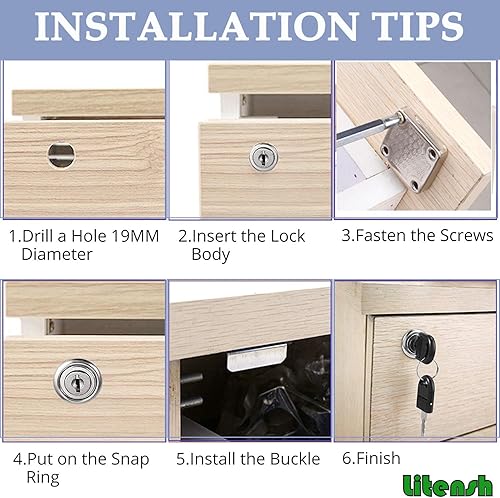 INSTALLATION TIPS

1.Drill a Hole 19MM Diameter

2.Insert the Lock Body

3.Fasten the Screws

4.Put on the Snap Ring

5.Install the Buckle

6.Finish

Litensh